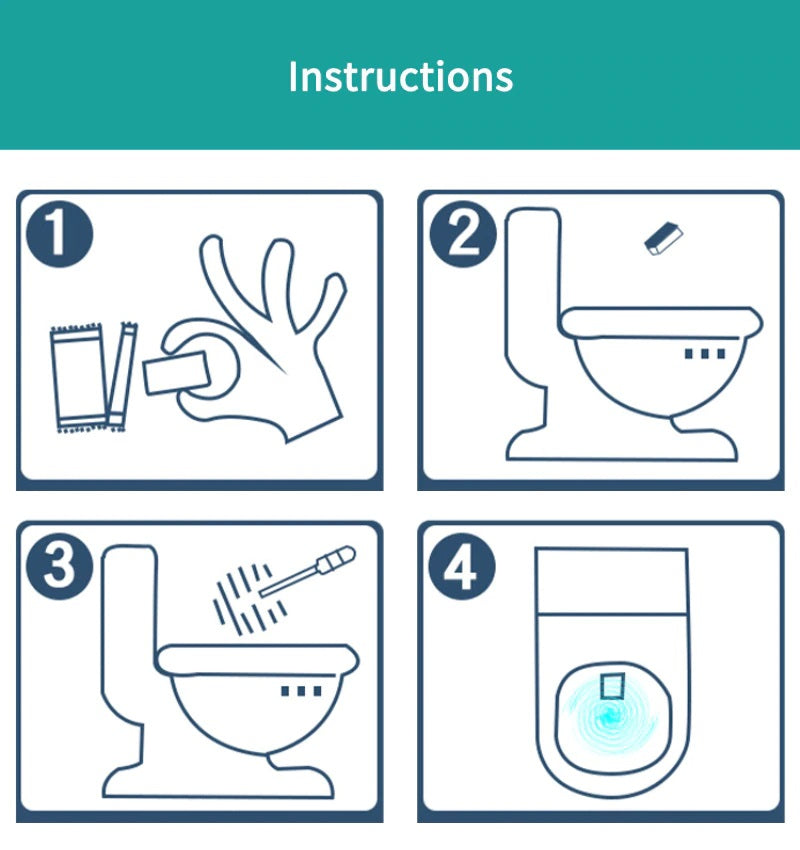 Instructions

1

2

3

4