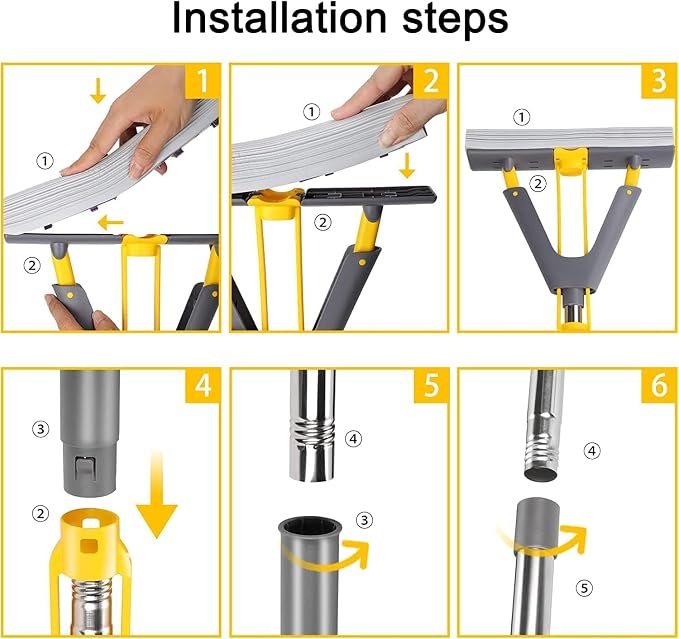 Installation steps

1
①
②

2
①
②

3
①
②

4
③
②

5
④
③

6
④
⑤