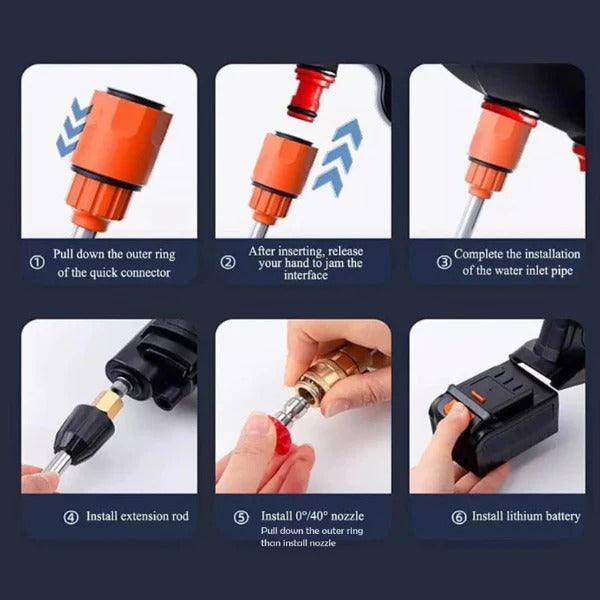 ① Pull down the outer ring of the quick connector

② After inserting, release your hand to jam the interface

③ Complete the installation of the water inlet pipe

④ Install extension rod

⑤ Install 0°/40° nozzle
Pull down the outer ring than install nozzle

⑥ Install lithium battery