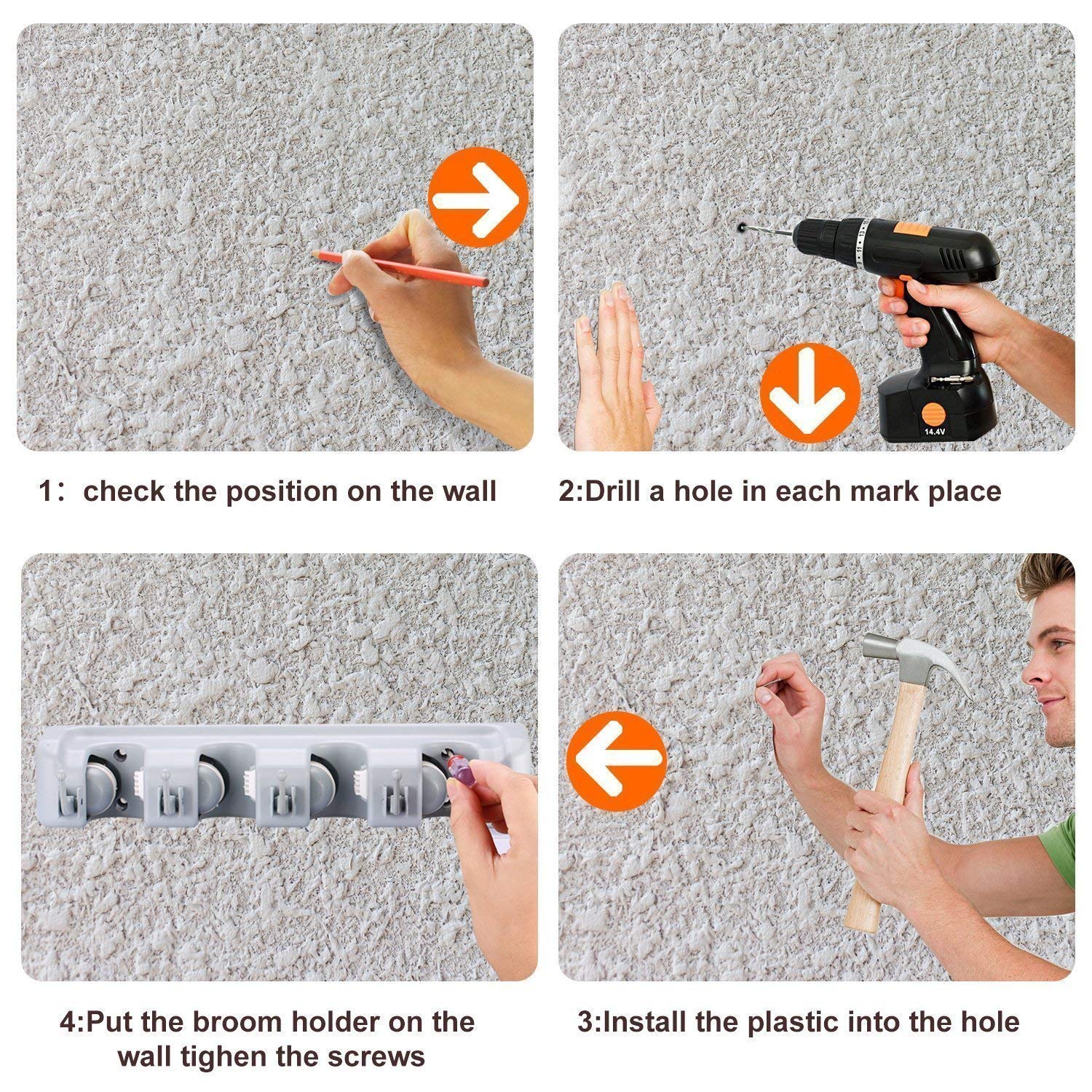 14.4V

1： check the position on the wall

2:Drill a hole in each mark place

4:Put the broom holder on the wall tighen the screws

3:Install the plastic into the hole